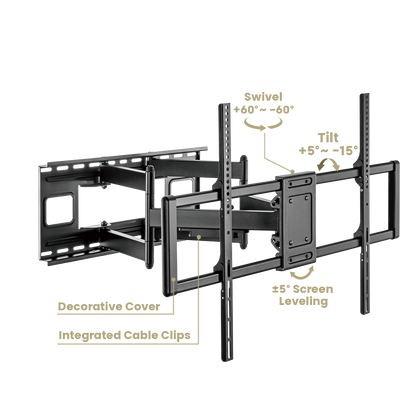 Swivel
+60°~ -60°

Tilt
+5°~ -15°

±5° Screen
Leveling

Decorative Cover

Integrated Cable Clips